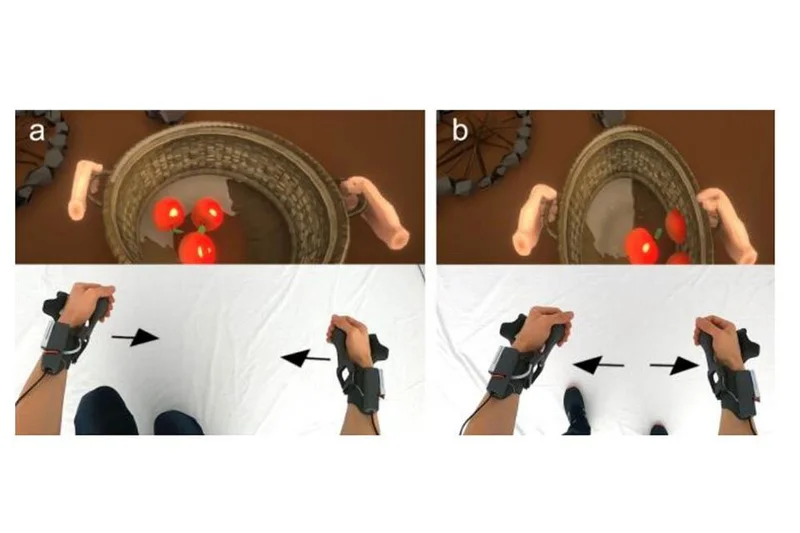 a

b